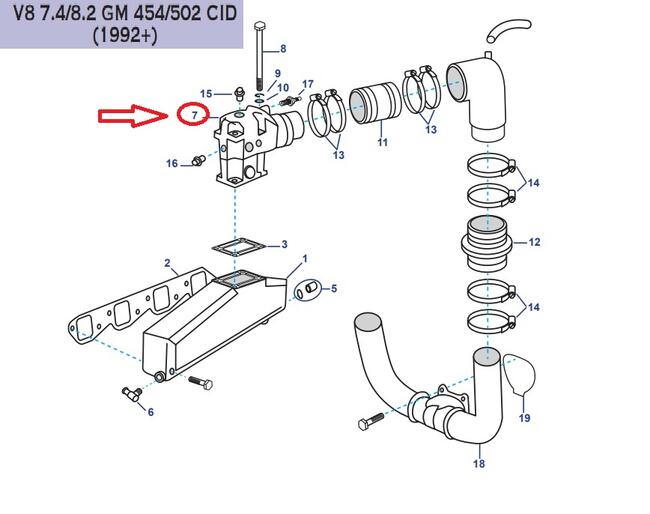 V8 7.4/8.2 GM 454/502 CID
(1992+)

8
9
10
17
15
7
16
13
11
13
14
12
14
3
2
1
5
6
19
18